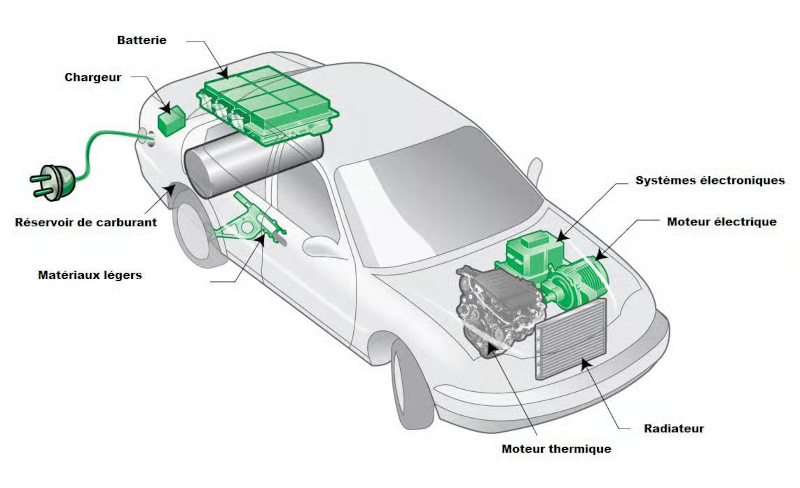 Batterie

Chargeur

Réservoir de carburant

Matériaux légers

Systèmes électroniques

Moteur électrique

Radiateur

Moteur thermique