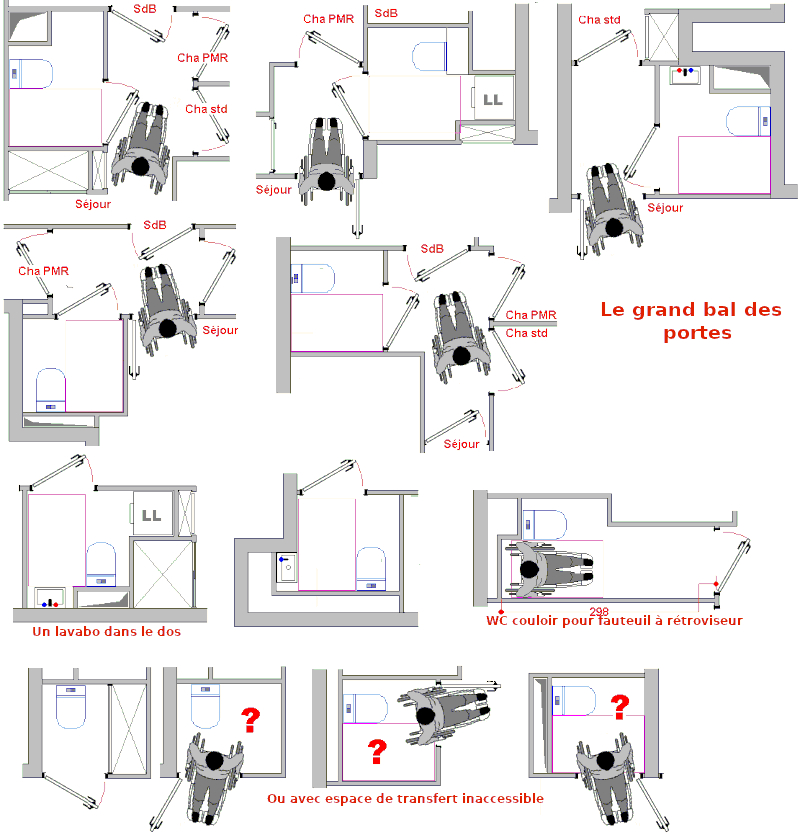 SdB
Cha PMR
Cha std
Séjour

Cha PMR
SdB
LL
Séjour

Cha std
Séjour

SdB
Cha PMR
Séjour

SdB
Cha PMR
Cha std
Séjour

Le grand bal des portes

LL
Un lavabo dans le dos

298
WC couloir pour fauteuil à rétroviseur

?
?
?
Ou avec espace de transfert inaccessible