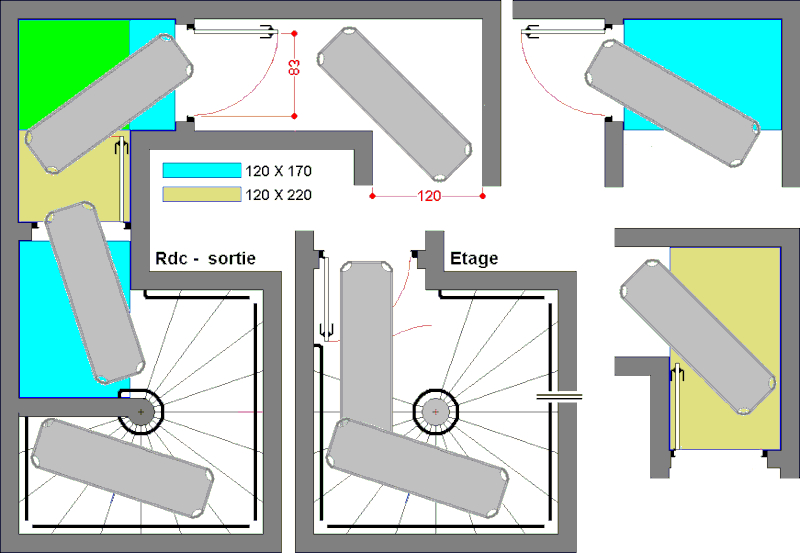 83

120 X 170

120 X 220

120

Rdc - sortie

Etage